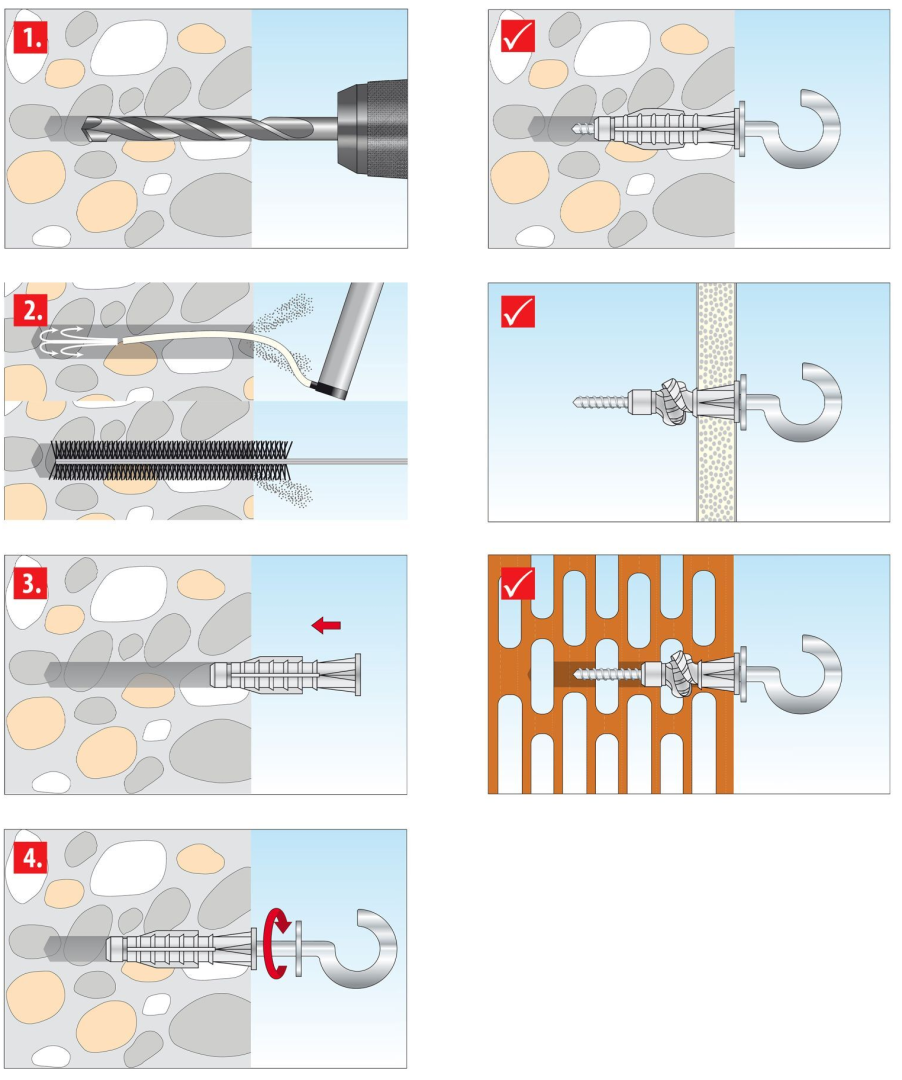 1.

2.

3.

4.