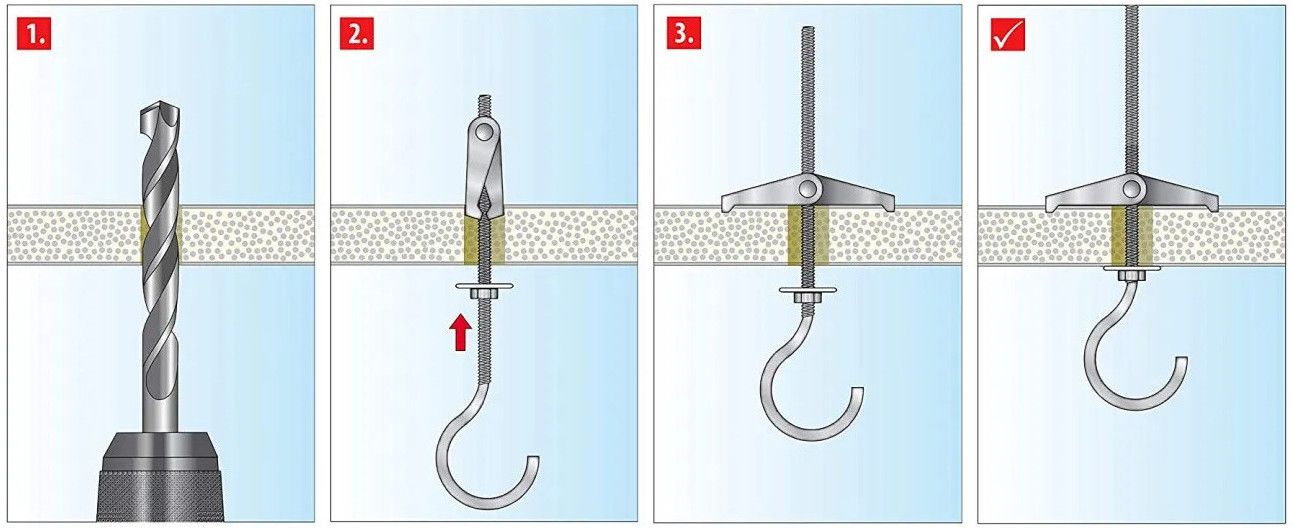 1.

2.

3.

✓