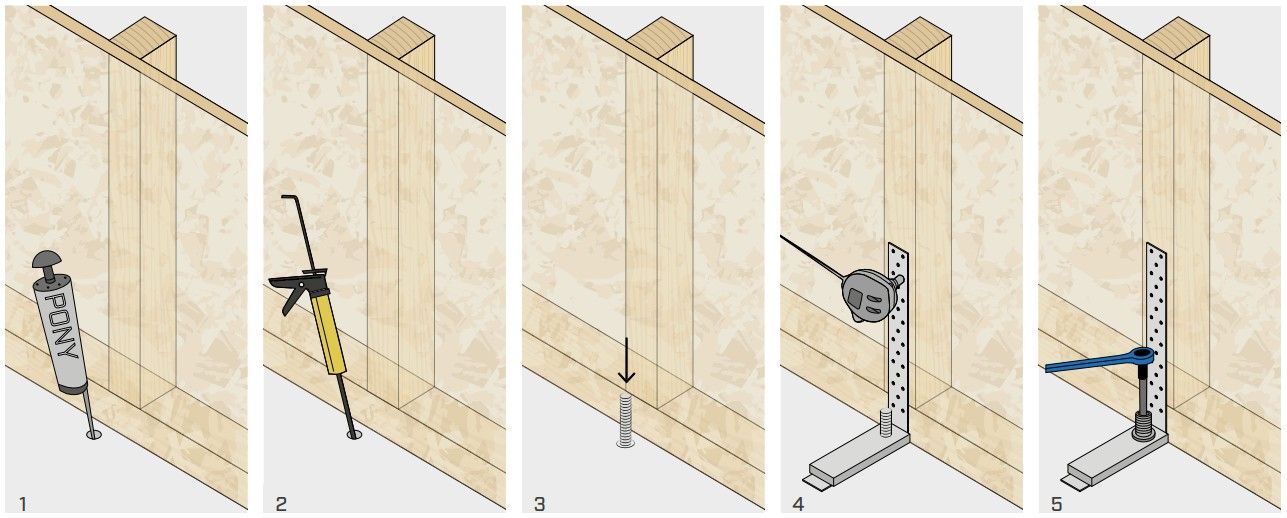 PONY

1

2

3

4

5