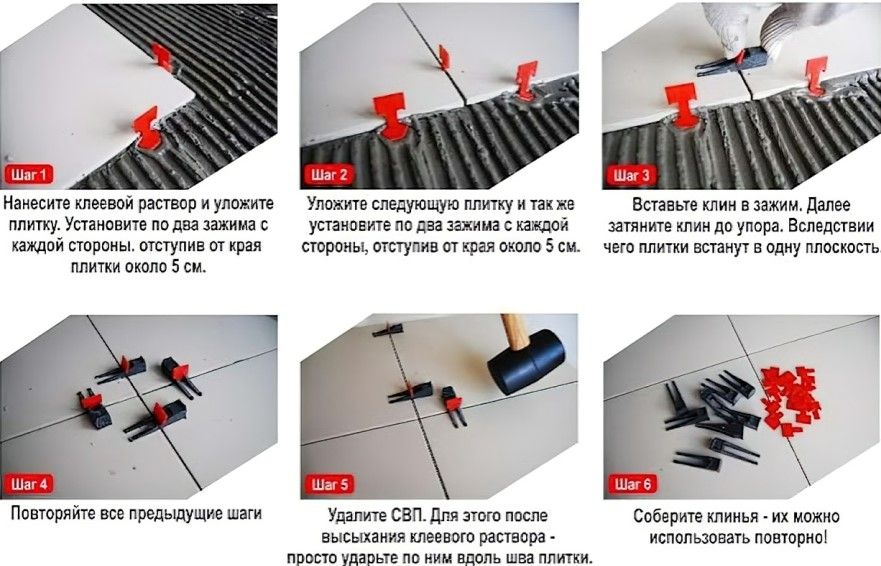 Шаг 1

Нанесите клеевой раствор и уложите плитку. Установите по два зажима с каждой стороны. отступив от края плитки около 5 см.

Шаг 2

Уложите следующую плитку и так же установите по два зажима с каждой стороны, отступив от края около 5 см.

Шаг 3

Вставьте клин в зажим. Далее затяните клин до упора. Вследствии чего плитки встанут в одну плоскость.

Шаг 4

Повторяйте все предыдущие шаги

Шаг 5

Удалите СВП. Для этого после высыхания клеевого раствора - просто ударьте по ним вдоль шва плитки.

Шаг 6

Соберите клинья - их можно использовать повторно!