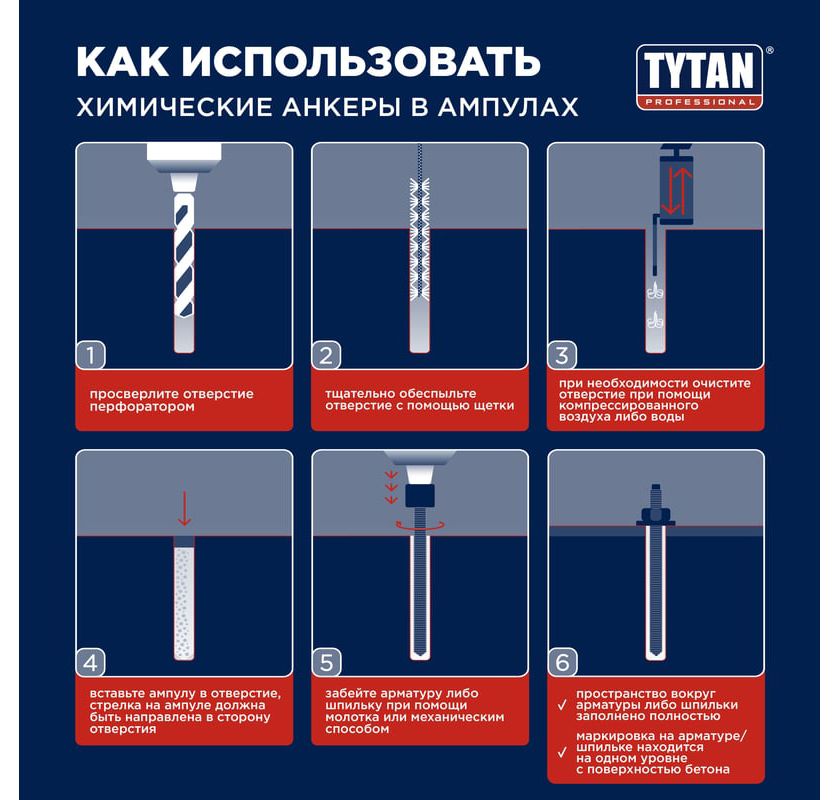 КАК ИСПОЛЬЗОВАТЬ
ХИМИЧЕСКИЕ АНКЕРЫ В АМПУЛАХ

TYTAN®
PROFESSIONAL

1
просверлите отверстие перфоратором

2
тщательно обеспыльте отверстие с помощью щетки

3
при необходимости очистите отверстие при помощи компрессированного воздуха либо воды

4
вставьте ампулу в отверстие, стрелка на ампуле должна быть направлена в сторону отверстия

5
забейте арматуру либо шпильку при помощи молотка или механическим способом

6
✓ пространство вокруг арматуры либо шпильки заполнено полностью
✓ маркировка на арматуре/шпильке находится на одном уровне с поверхностью бетона