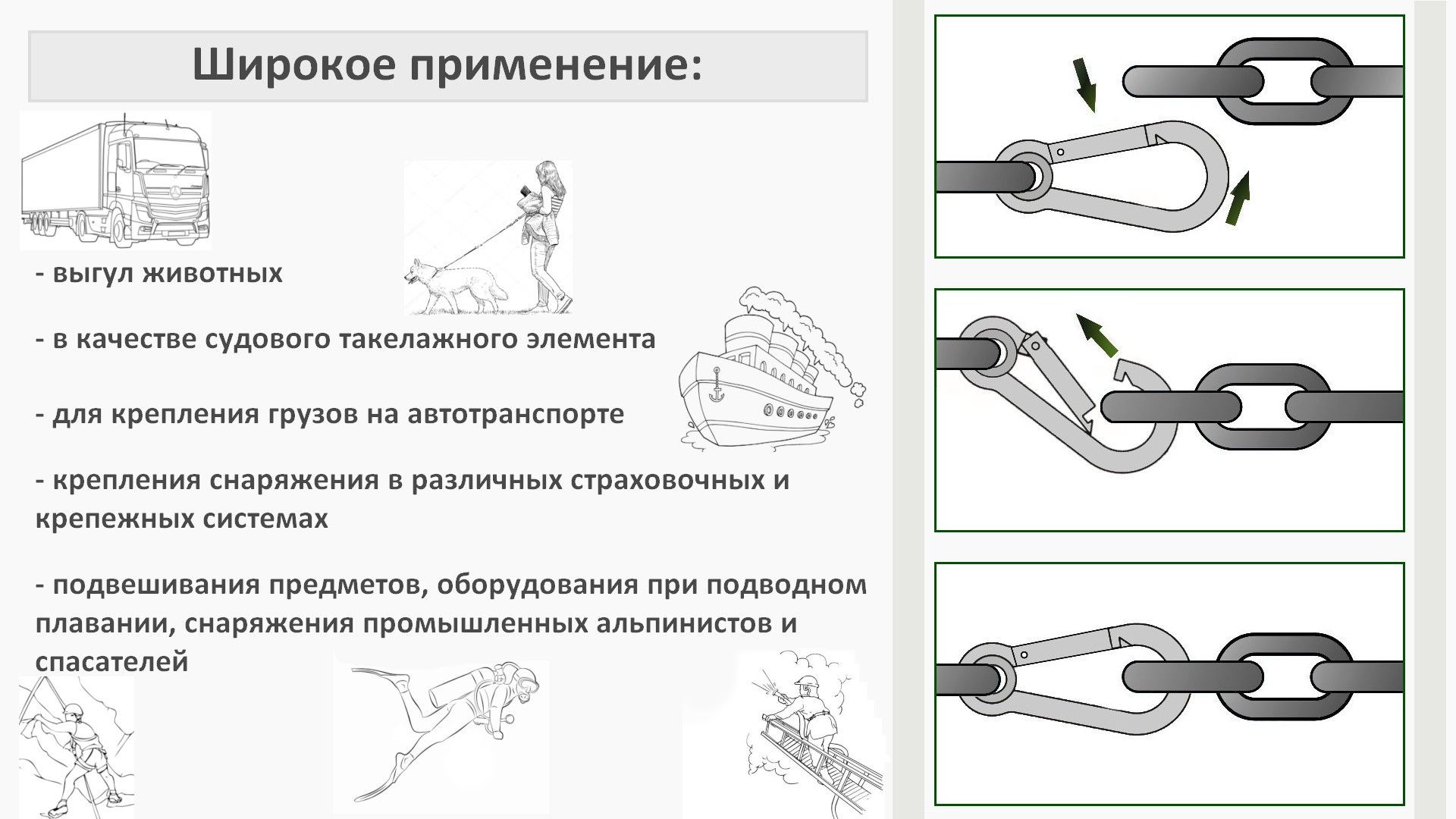 Широкое применение:

- выгул животных

- в качестве судового такелажного элемента

- для крепления грузов на автотранспорте

- крепления снаряжения в различных страховочных и крепежных системах

- подвешивания предметов, оборудования при подводном плавании, снаряжения промышленных альпинистов и спасателей