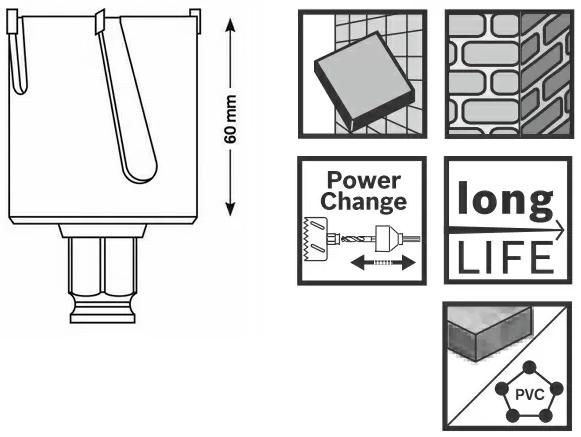 60 mm

Power Change

long LIFE

PVC