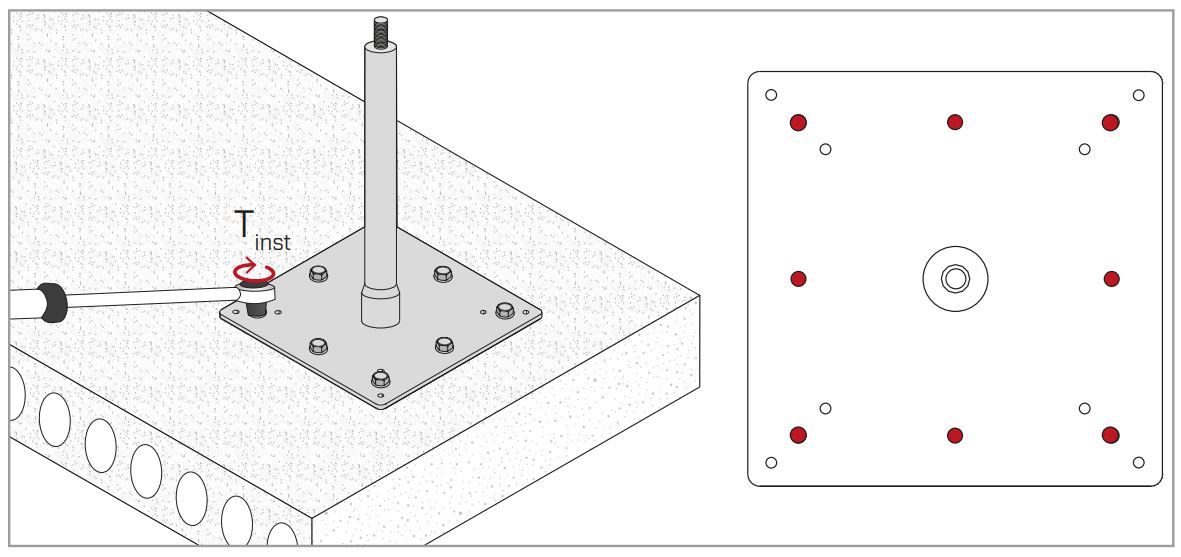 $T_{inst}$