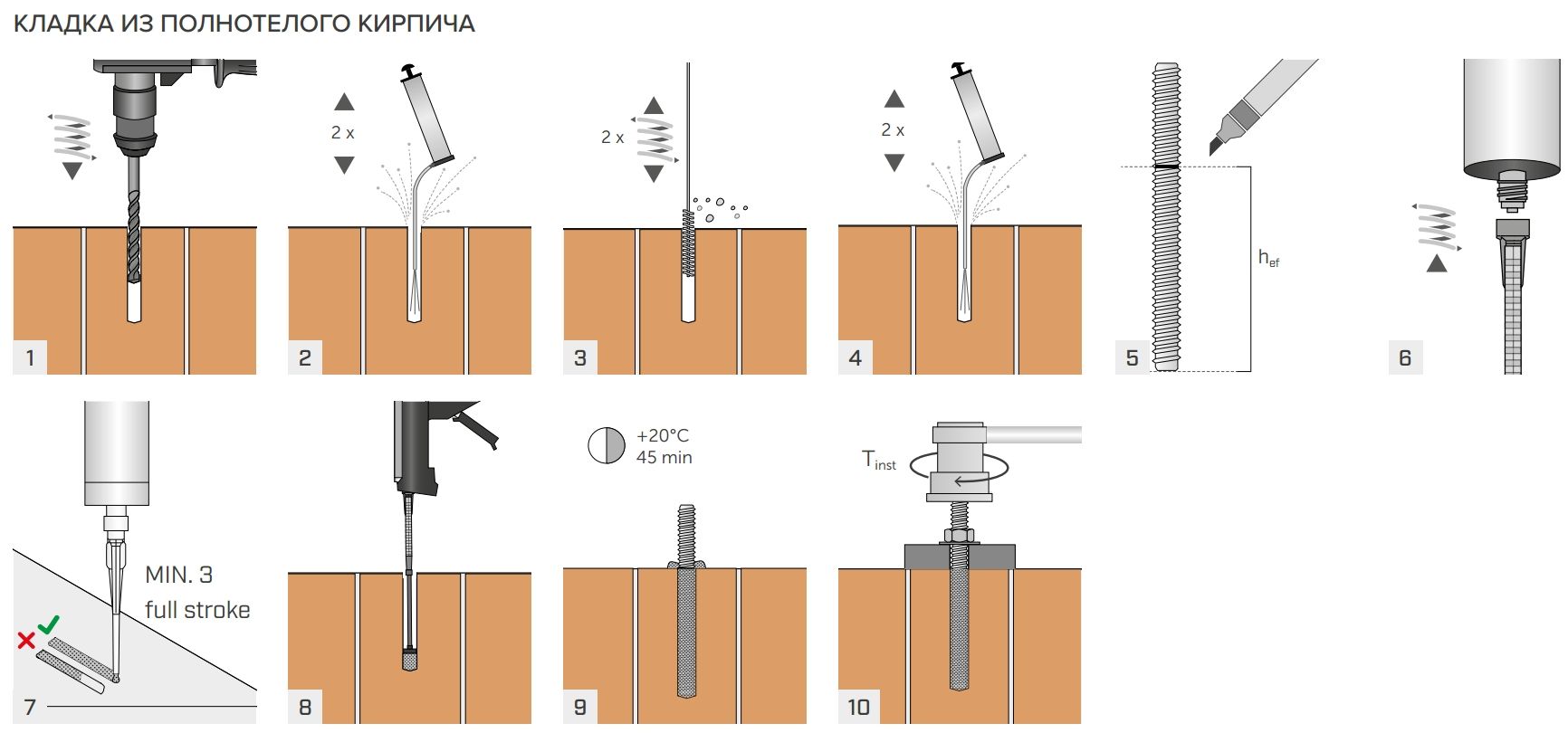 КЛАДКА ИЗ ПОЛНОТЕЛОГО КИРПИЧА

1

2 x

2

2 x

3

2 x

4

$h_{ef}$

5

6

MIN. 3
full stroke

7

8

+20°C
45 min

9

$T_{inst}$

10