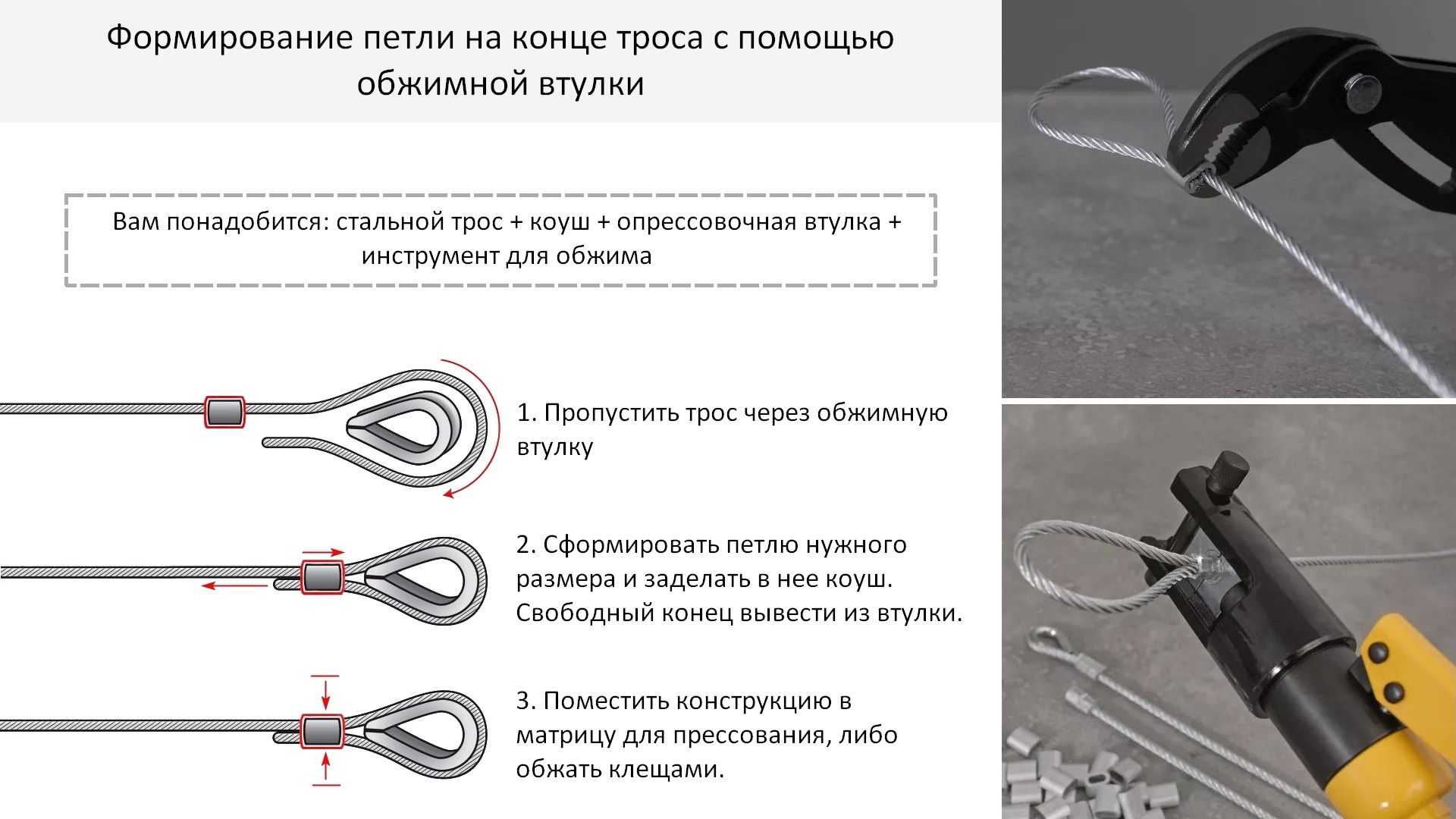 Формирование петли на конце троса с помощью обжимной втулки

Вам понадобится: стальной трос + коуш + опрессовочная втулка + инструмент для обжима

1. Пропустить трос через обжимную втулку

2. Сформировать петлю нужного размера и заделать в нее коуш. Свободный конец вывести из втулки.

3. Поместить конструкцию в матрицу для прессования, либо обжать клещами.