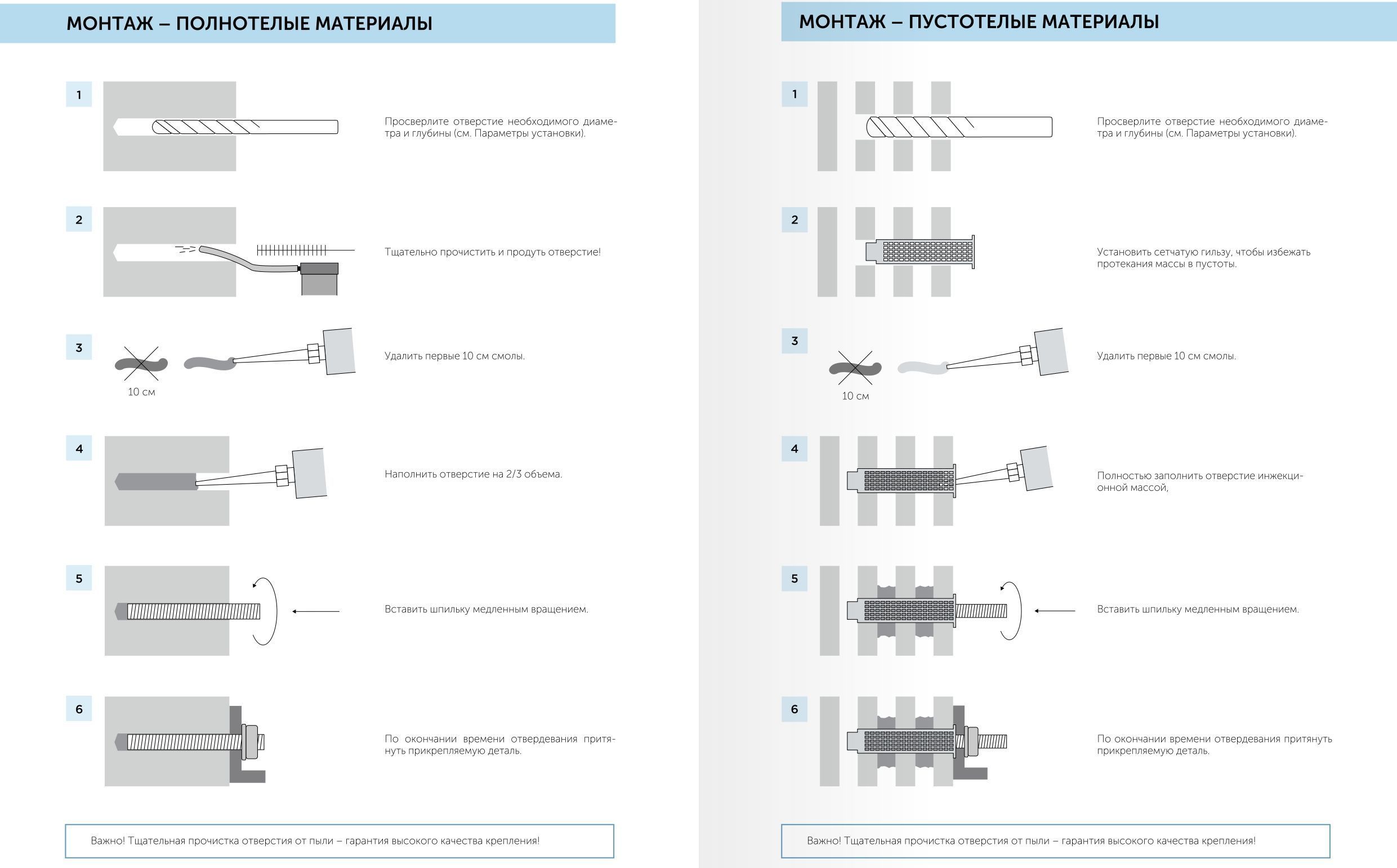 МОНТАЖ – ПОЛНОТЕЛЫЕ МАТЕРИАЛЫ

1

Просверлите отверстие необходимого диаметра и глубины (см. Параметры установки).

2

Тщательно прочистить и продуть отверстие!

3

10 см

Удалить первые 10 см смолы.

4

Наполнить отверстие на 2/3 объема.

5

Вставить шпильку медленным вращением.

6

По окончании времени отвердевания притянуть прикрепляемую деталь.

Важно! Тщательная прочистка отверстия от пыли – гарантия высокого качества крепления!

МОНТАЖ – ПУСТОТЕЛЫЕ МАТЕРИАЛЫ

1

Просверлите отверстие необходимого диаметра и глубины (см. Параметры установки).

2

Установить сетчатую гильзу, чтобы избежать протекания массы в пустоты.

3

10 см

Удалить первые 10 см смолы.

4

Полностью заполнить отверстие инжекционной массой,

5

Вставить шпильку медленным вращением.

6

По окончании времени отвердевания притянуть прикрепляемую деталь.

Важно! Тщательная прочистка отверстия от пыли – гарантия высокого качества крепления!