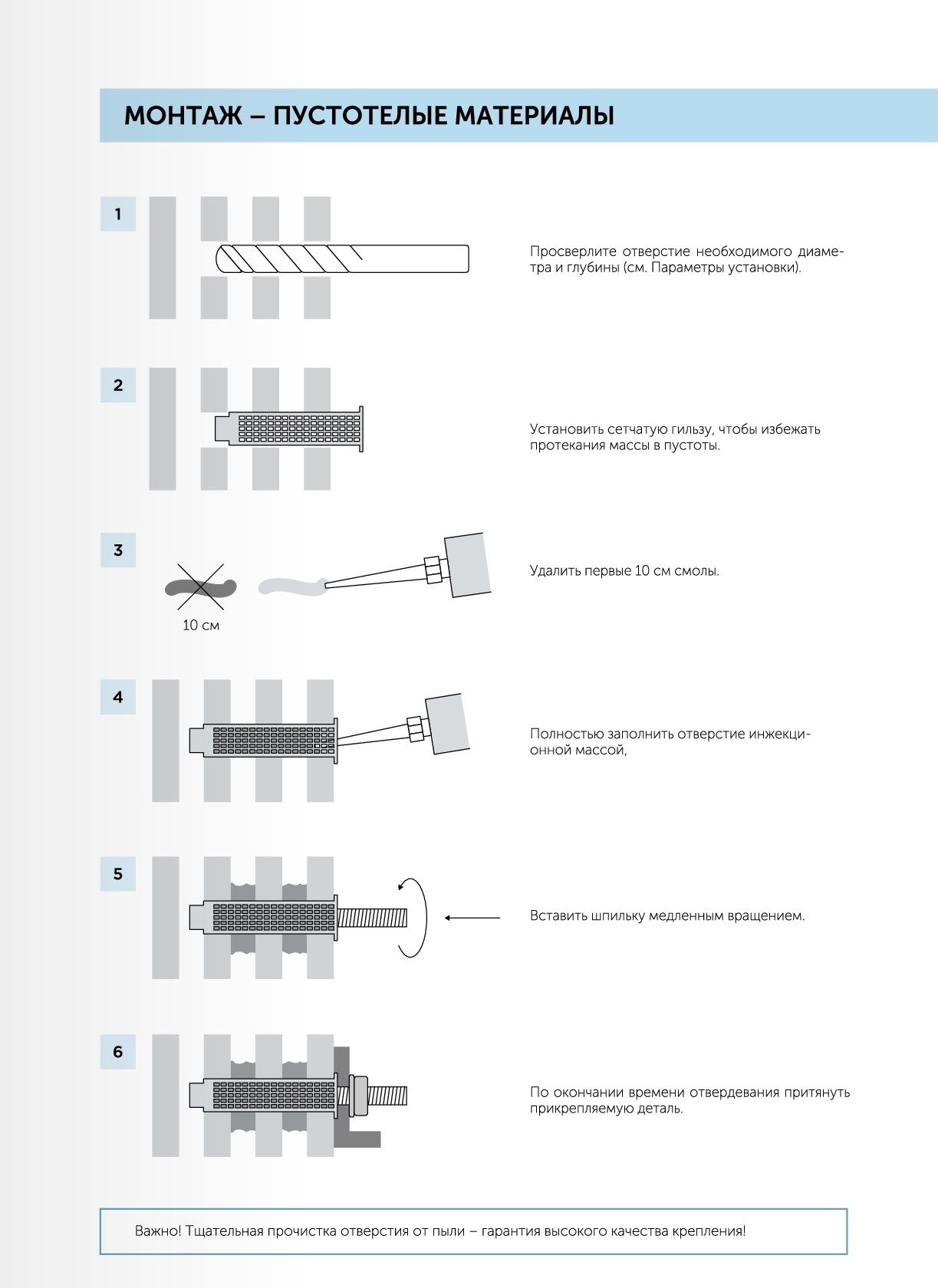 МОНТАЖ – ПУСТОТЕЛЫЕ МАТЕРИАЛЫ

1

Просверлите отверстие необходимого диаметра и глубины (см. Параметры установки).

2

Установить сетчатую гильзу, чтобы избежать протекания массы в пустоты.

3

10 см

Удалить первые 10 см смолы.

4

Полностью заполнить отверстие инжекционной массой,

5

Вставить шпильку медленным вращением.

6

По окончании времени отвердевания притянуть прикрепляемую деталь.

Важно! Тщательная прочистка отверстия от пыли – гарантия высокого качества крепления!