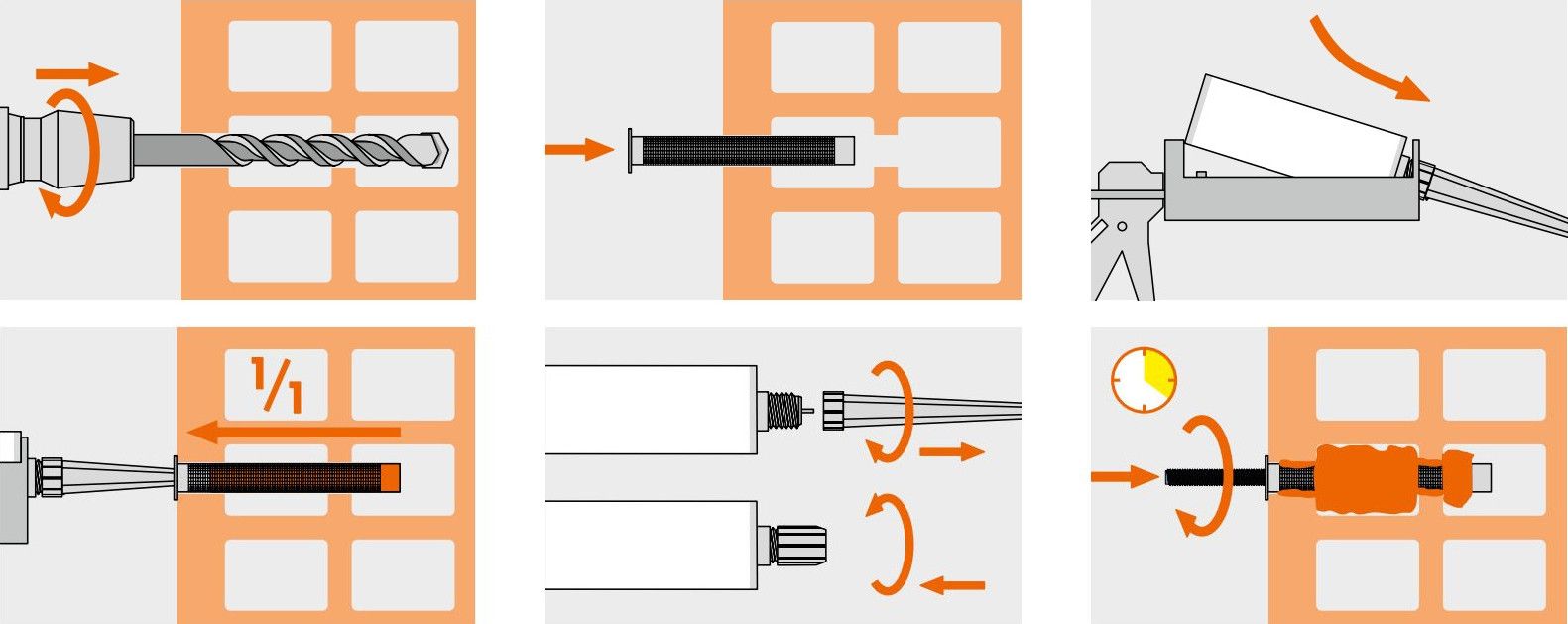 1/1