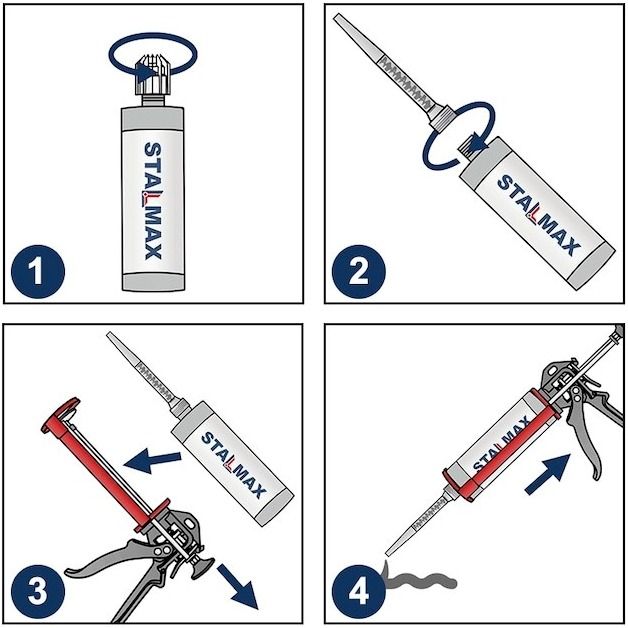 STALMAX

1

STALMAX

2

STALMAX

3

STALMAX

4