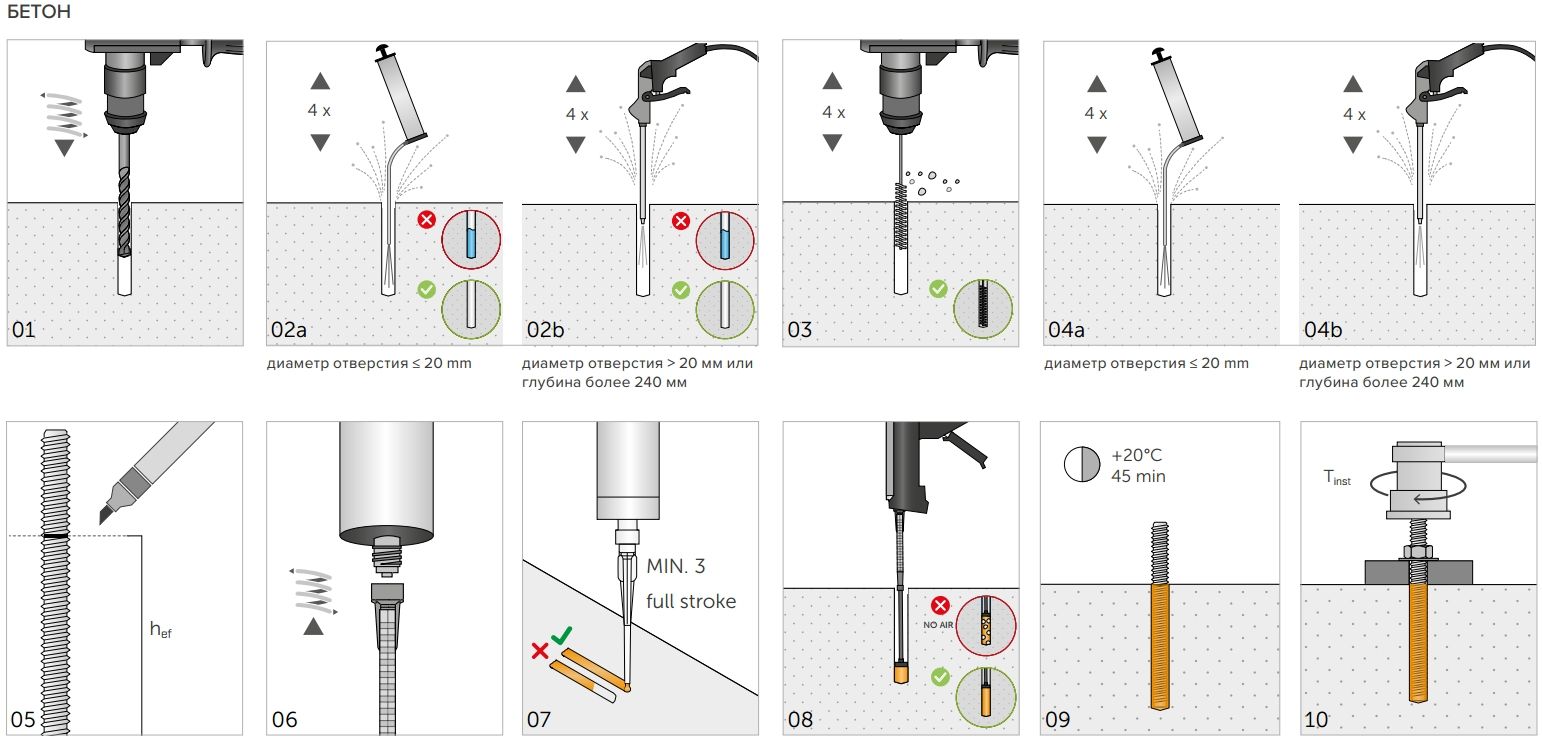 БЕТОН

01

4 x

02a

диаметр отверстия ≤ 20 mm

4 x

02b

диаметр отверстия > 20 мм или глубина более 240 мм

4 x

03

4 x

04a

диаметр отверстия ≤ 20 mm

4 x

04b

диаметр отверстия > 20 мм или глубина более 240 мм

$h_{ef}$

05

06

MIN. 3 full stroke

07

NO AIR

08

+20°C
45 min

09

$T_{inst}$

10