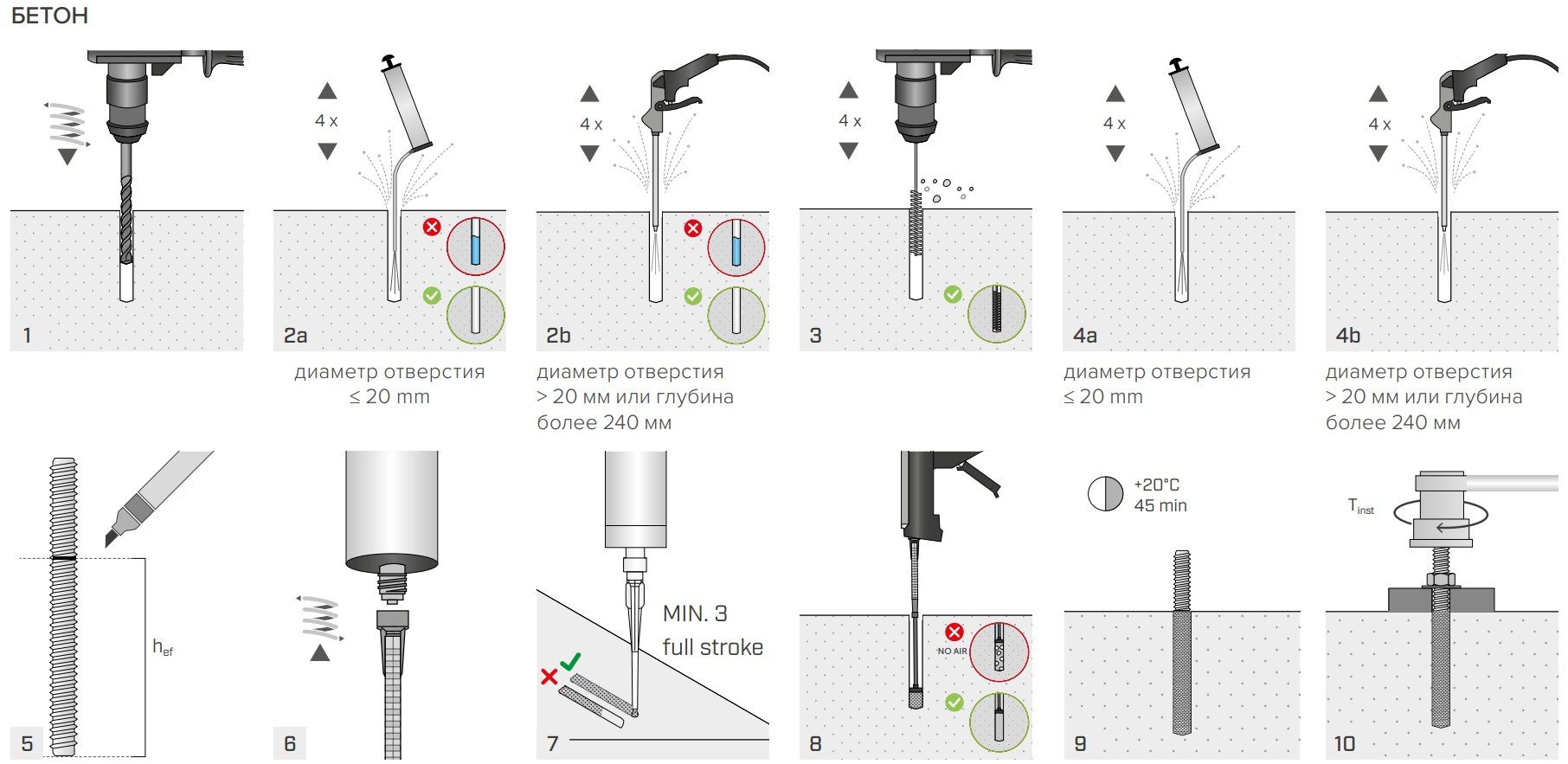 БЕТОН

1

4 x

2a

диаметр отверстия
≤ 20 mm

4 x

2b

диаметр отверстия
> 20 мм или глубина
более 240 мм

4 x

3

4 x

4a

диаметр отверстия
≤ 20 mm

4 x

4b

диаметр отверстия
> 20 мм или глубина
более 240 мм

$h_{ef}$

5

6

MIN. 3
full stroke

7

NO AIR

8

+20°C
45 min

9

$T_{inst}$

10