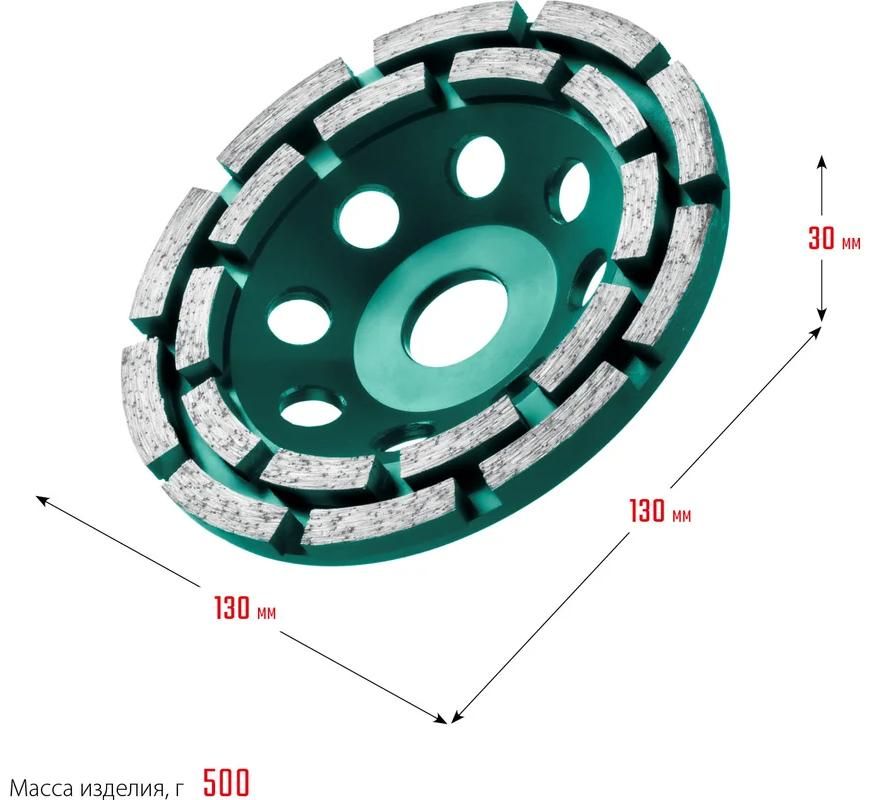 30 мм

130 мм

130 мм

Масса изделия, г 500