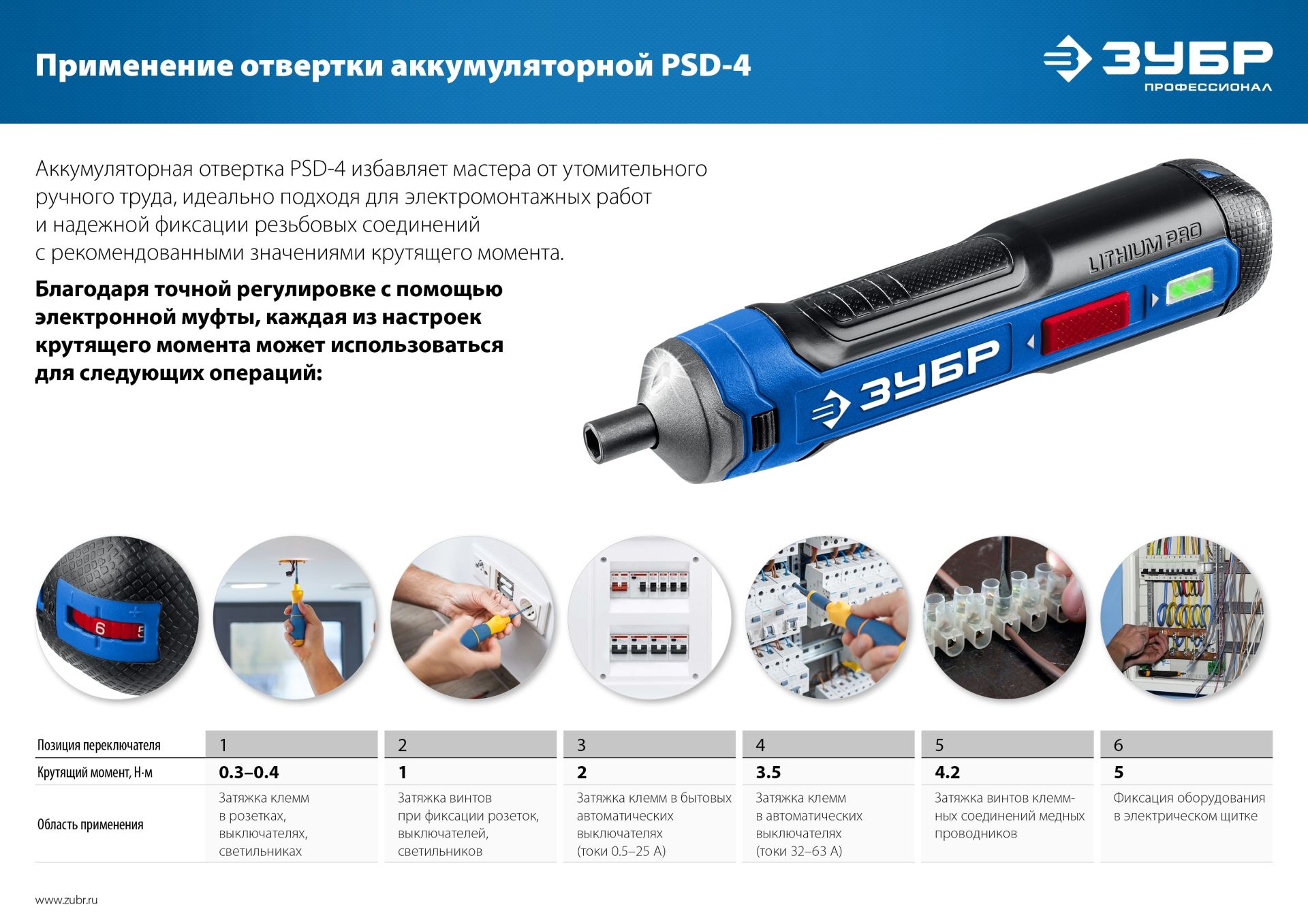 Применение отвертки аккумуляторной PSD-4

ЗУБР
ПРОФЕССИОНАЛ

Аккумуляторная отвертка PSD-4 избавляет мастера от утомительного ручного труда, идеально подходя для электромонтажных работ и надежной фиксации резьбовых соединений с рекомендованными значениями крутящего момента.

Благодаря точной регулировке с помощью электронной муфты, каждая из настроек крутящего момента может использоваться для следующих операций:

LITHIUM PRO
ЗУБР

6 5

| Позиция переключателя | 1 | 2 | 3 | 4 | 5 | 6 |
|---|---|---|---|---|---|---|
| Крутящий момент, Н·м | 0.3–0.4 | 1 | 2 | 3.5 | 4.2 | 5 |
| Область применения | Затяжка клемм в розетках, выключателях, светильниках | Затяжка винтов при фиксации розеток, выключателей, светильников | Затяжка клемм в бытовых автоматических выключателях (токи 0.5–25 А) | Затяжка клемм в автоматических выключателях (токи 32–63 А) | Затяжка винтов клеммных соединений медных проводников | Фиксация оборудования в электрическом щитке |

www.zubr.ru