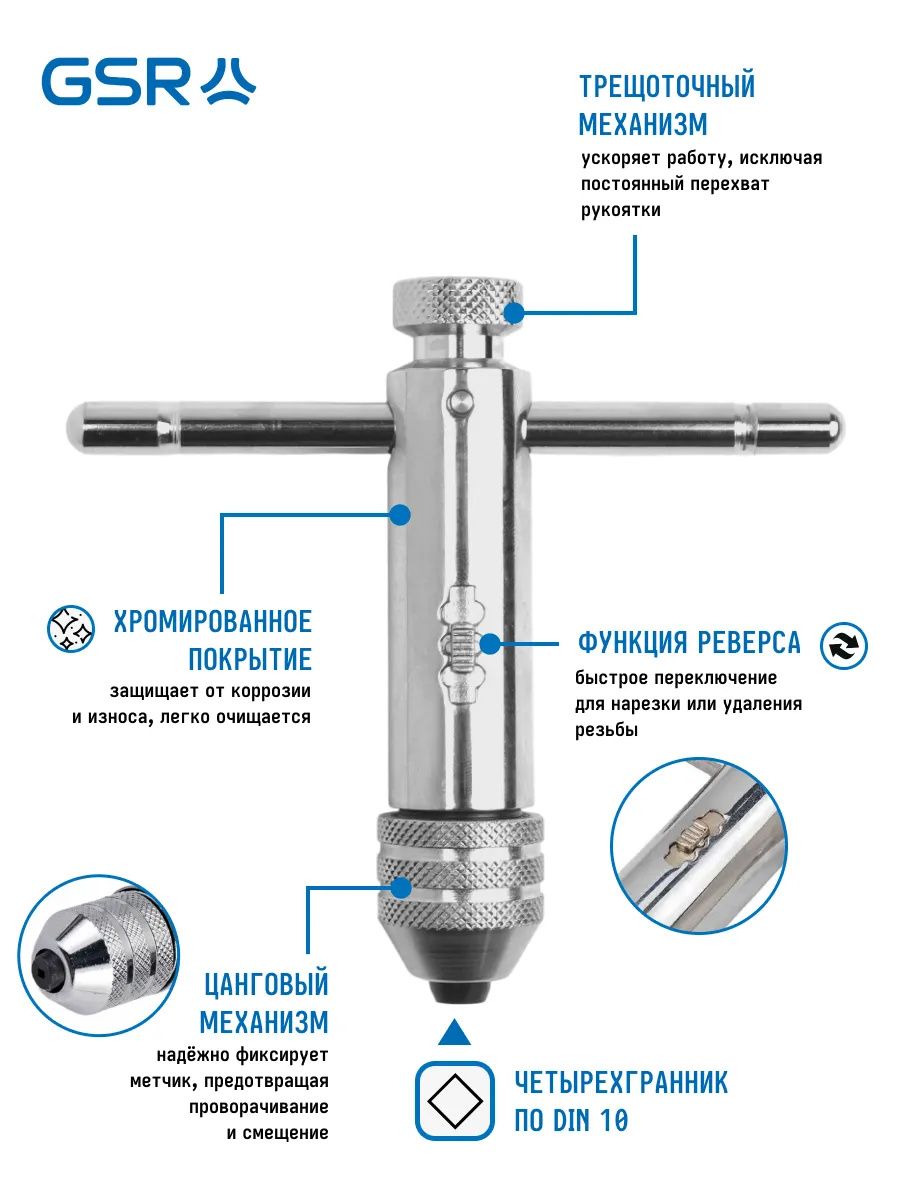 GSR

ТРЕЩОТОЧНЫЙ МЕХАНИЗМ
ускоряет работу, исключая постоянный перехват рукоятки

ХРОМИРОВАННОЕ ПОКРЫТИЕ
защищает от коррозии и износа, легко очищается

ФУНКЦИЯ РЕВЕРСА
быстрое переключение для нарезки или удаления резьбы

ЦАНГОВЫЙ МЕХАНИЗМ
надёжно фиксирует метчик, предотвращая проворачивание и смещение

ЧЕТЫРЕХГРАННИК ПО DIN 10