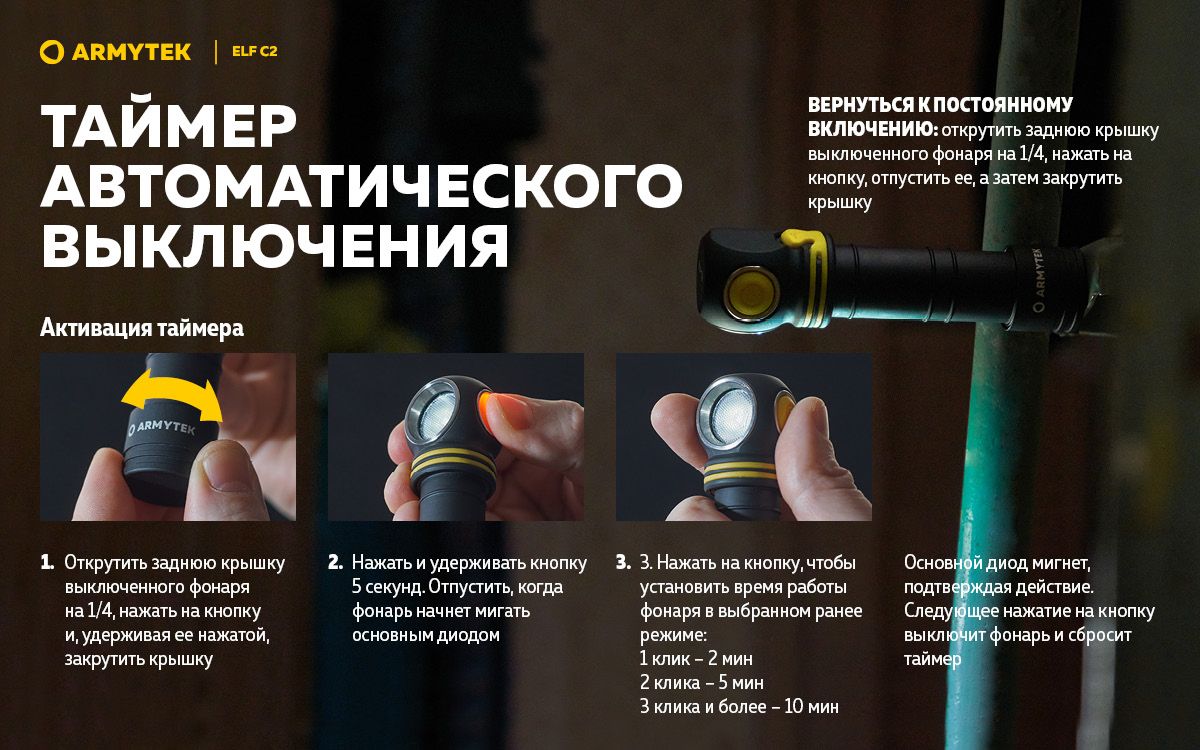 ARMYTEK | ELF C2

ТАЙМЕР АВТОМАТИЧЕСКОГО ВЫКЛЮЧЕНИЯ

ВЕРНУТЬСЯ К ПОСТОЯННОМУ ВКЛЮЧЕНИЮ: открутить заднюю крышку выключенного фонаря на 1/4, нажать на кнопку, отпустить ее, а затем закрутить крышку

ARMYTEK

Активация таймера

ARMYTEK

1. Открутить заднюю крышку выключенного фонаря на 1/4, нажать на кнопку и, удерживая ее нажатой, закрутить крышку

2. Нажать и удерживать кнопку 5 секунд. Отпустить, когда фонарь начнет мигать основным диодом

3. 3. Нажать на кнопку, чтобы установить время работы фонаря в выбранном ранее режиме:
1 клик – 2 мин
2 клика – 5 мин
3 клика и более – 10 мин

Основной диод мигнет, подтверждая действие. Следующее нажатие на кнопку выключит фонарь и сбросит таймер