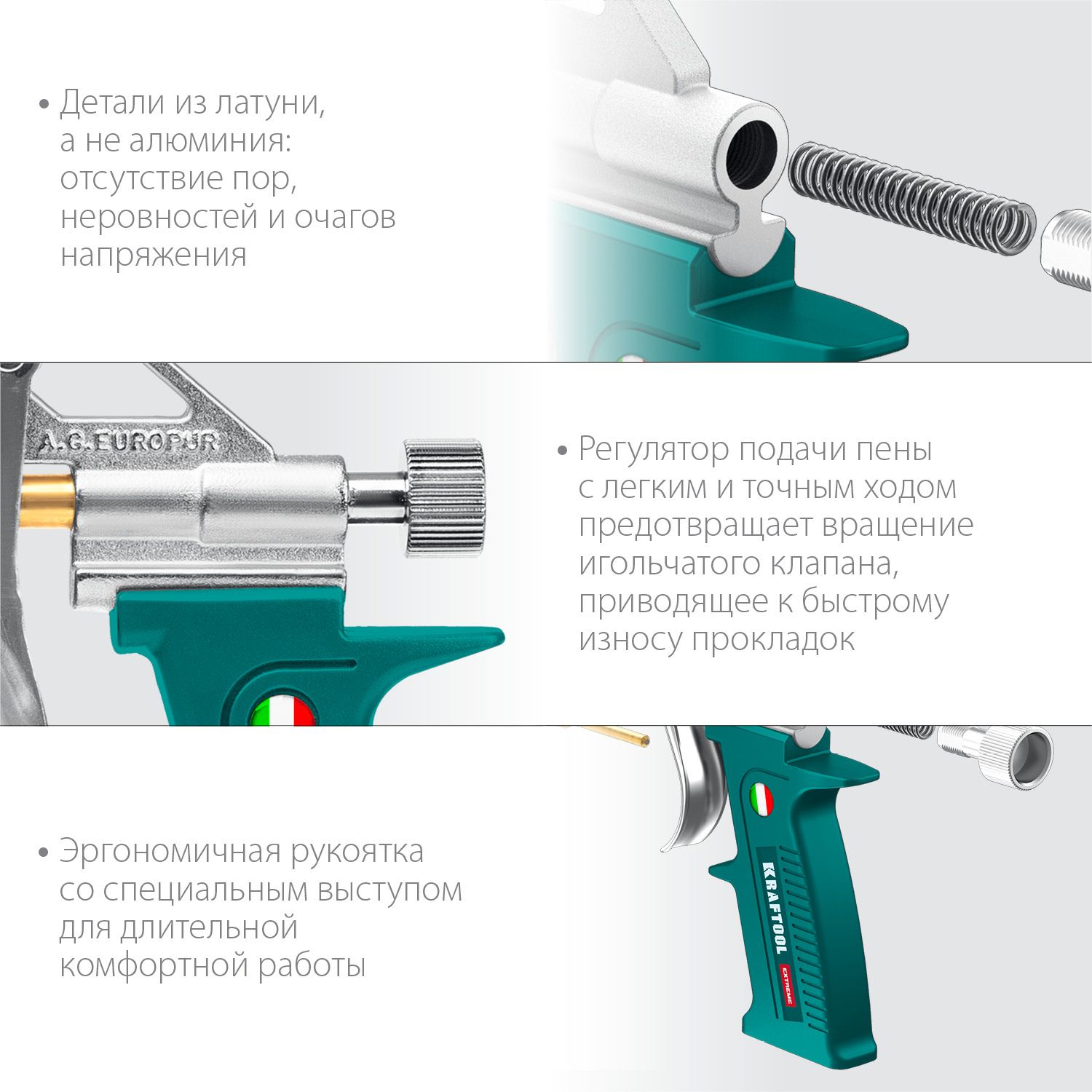 • Детали из латуни, а не алюминия: отсутствие пор, неровностей и очагов напряжения

A.G.EUROPUR

• Регулятор подачи пены с легким и точным ходом предотвращает вращение игольчатого клапана, приводящее к быстрому износу прокладок

• Эргономичная рукоятка со специальным выступом для длительной комфортной работы

KRAFTOOL
EXTREME