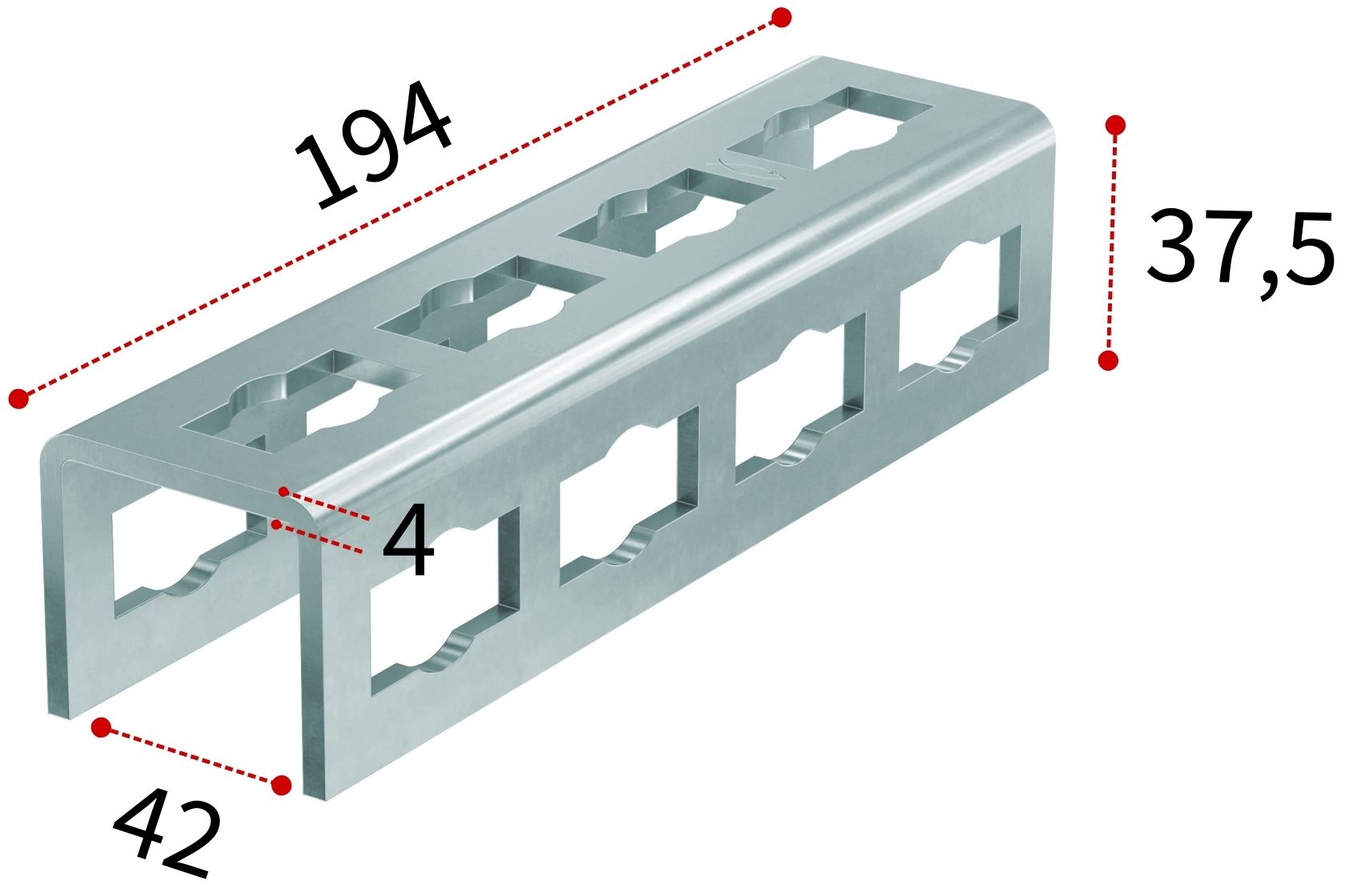 194

37,5

4

42