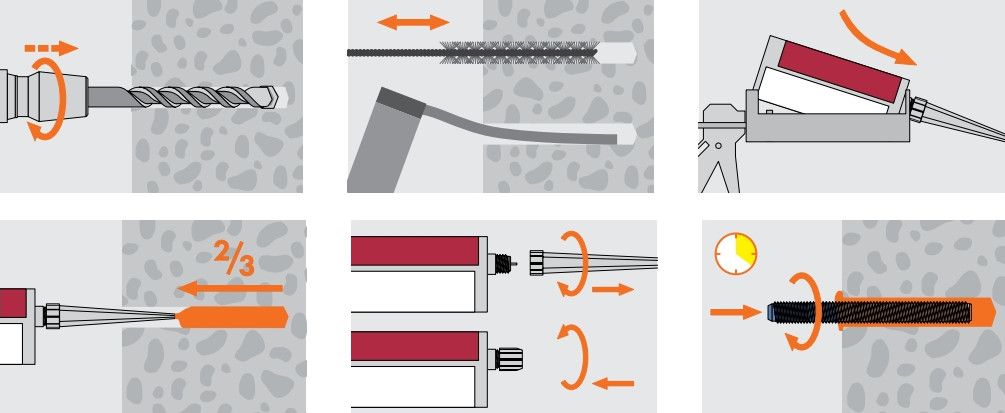 $\frac{2}{3}$