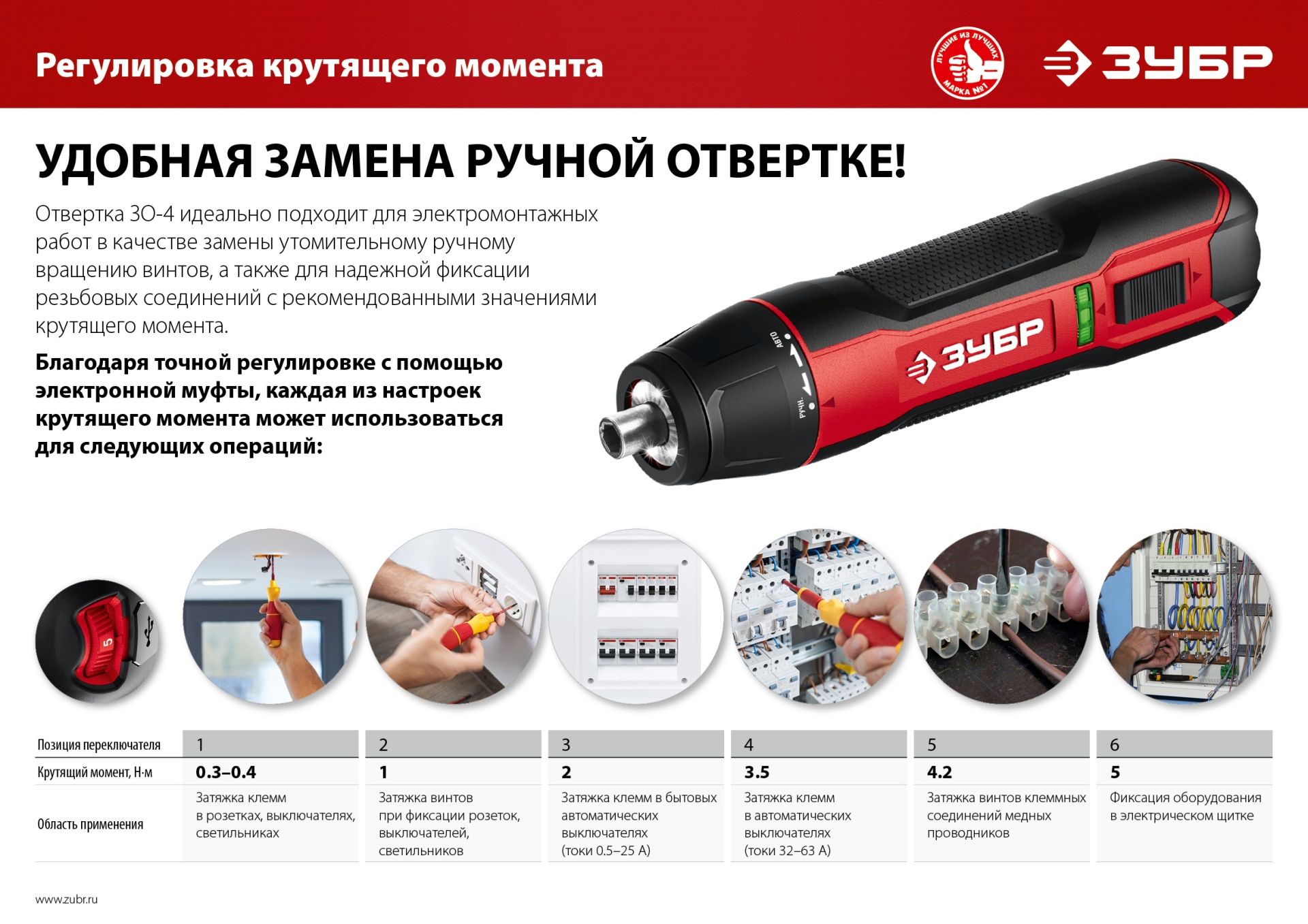 Регулировка крутящего момента

ЛУЧШИЕ ИЗ ЛУЧШИХ
МАРКА №1

ЗУБР

УДОБНАЯ ЗАМЕНА РУЧНОЙ ОТВЕРТКЕ!

Отвертка ЗО-4 идеально подходит для электромонтажных работ в качестве замены утомительному ручному вращению винтов, а также для надежной фиксации резьбовых соединений с рекомендованными значениями крутящего момента.

Благодаря точной регулировке с помощью электронной муфты, каждая из настроек крутящего момента может использоваться для следующих операций:

АВТО
РУЧН.
ЗУБР

5

| Позиция переключателя | 1 | 2 | 3 | 4 | 5 | 6 |
|---|---|---|---|---|---|---|
| Крутящий момент, Н·м | 0.3–0.4 | 1 | 2 | 3.5 | 4.2 | 5 |
| Область применения | Затяжка клемм в розетках, выключателях, светильниках | Затяжка винтов при фиксации розеток, выключателей, светильников | Затяжка клемм в бытовых автоматических выключателях (токи 0.5–25 А) | Затяжка клемм в автоматических выключателях (токи 32–63 А) | Затяжка винтов клеммных соединений медных проводников | Фиксация оборудования в электрическом щитке |

www.zubr.ru