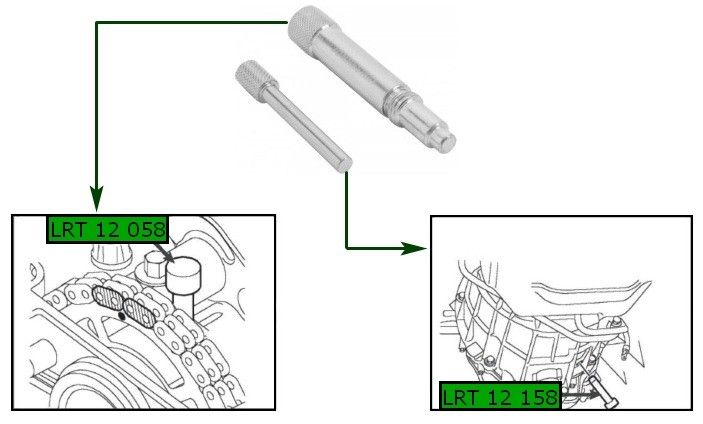 LRT 12 058

LRT 12 158