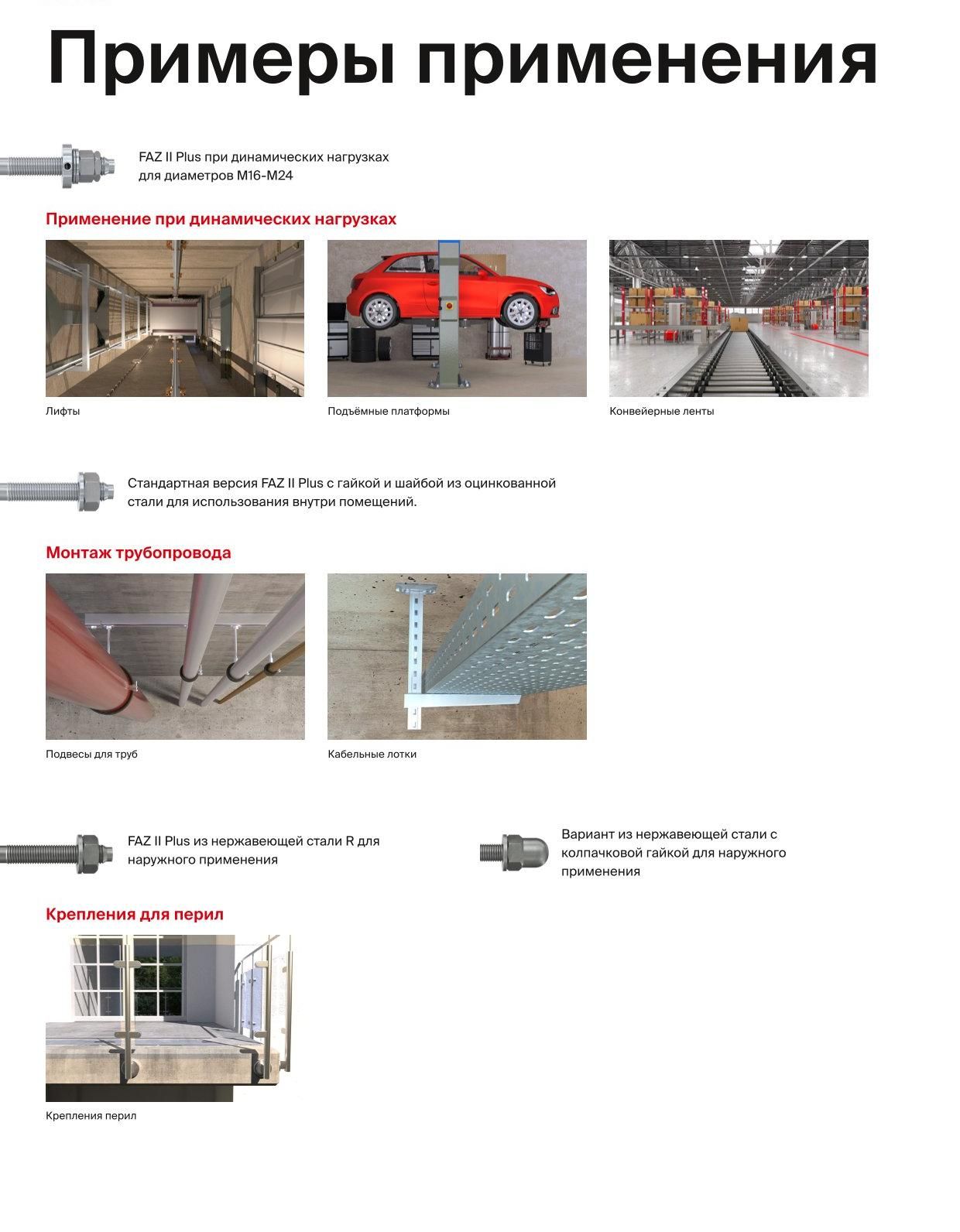 Примеры применения

FAZ II Plus при динамических нагрузках для диаметров M16-M24

Применение при динамических нагрузках

Лифты

Подъёмные платформы

Конвейерные ленты

Стандартная версия FAZ II Plus с гайкой и шайбой из оцинкованной стали для использования внутри помещений.

Монтаж трубопровода

Подвесы для труб

Кабельные лотки

FAZ II Plus из нержавеющей стали R для наружного применения

Вариант из нержавеющей стали с колпачковой гайкой для наружного применения

Крепления для перил

Крепления перил