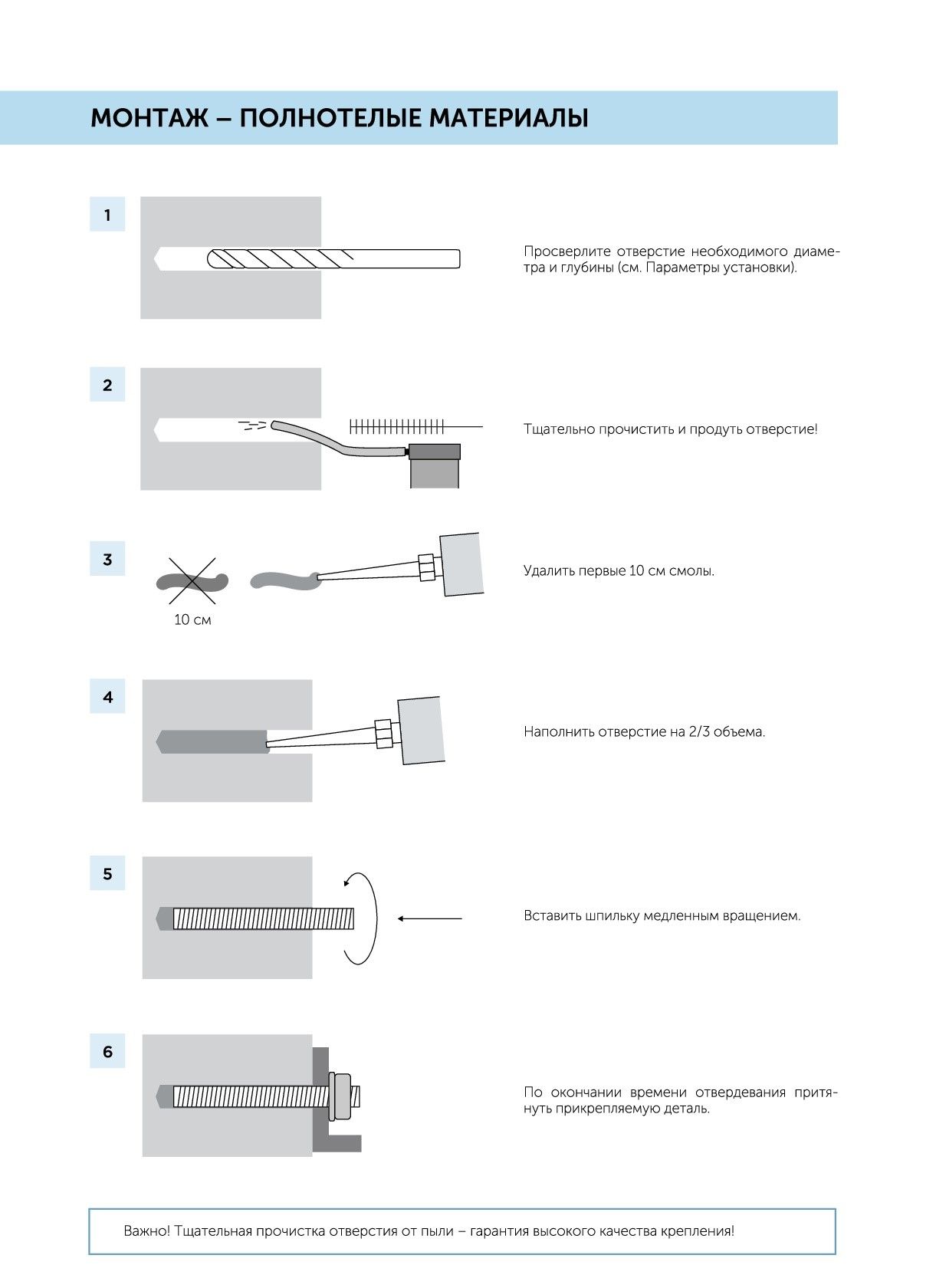 МОНТАЖ – ПОЛНОТЕЛЫЕ МАТЕРИАЛЫ

1

Просверлите отверстие необходимого диаметра и глубины (см. Параметры установки).

2

Тщательно прочистить и продуть отверстие!

3

10 см

Удалить первые 10 см смолы.

4

Наполнить отверстие на 2/3 объема.

5

Вставить шпильку медленным вращением.

6

По окончании времени отвердевания притянуть прикрепляемую деталь.

Важно! Тщательная прочистка отверстия от пыли – гарантия высокого качества крепления!