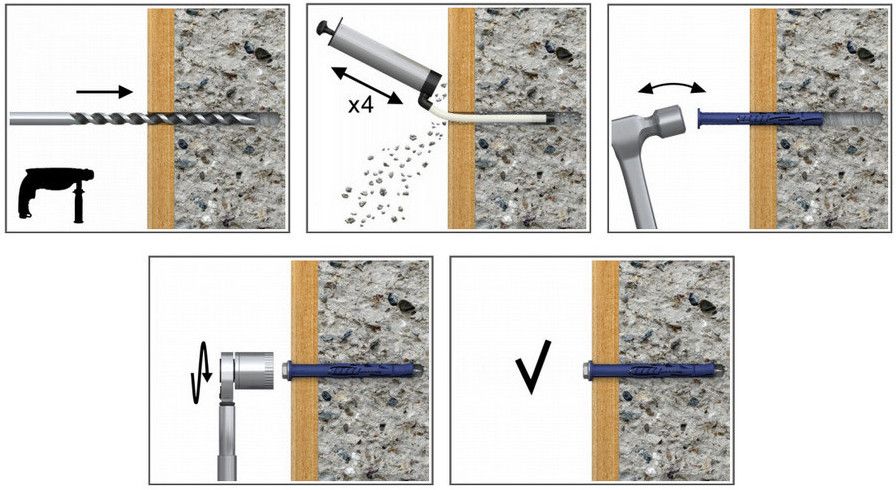 x4