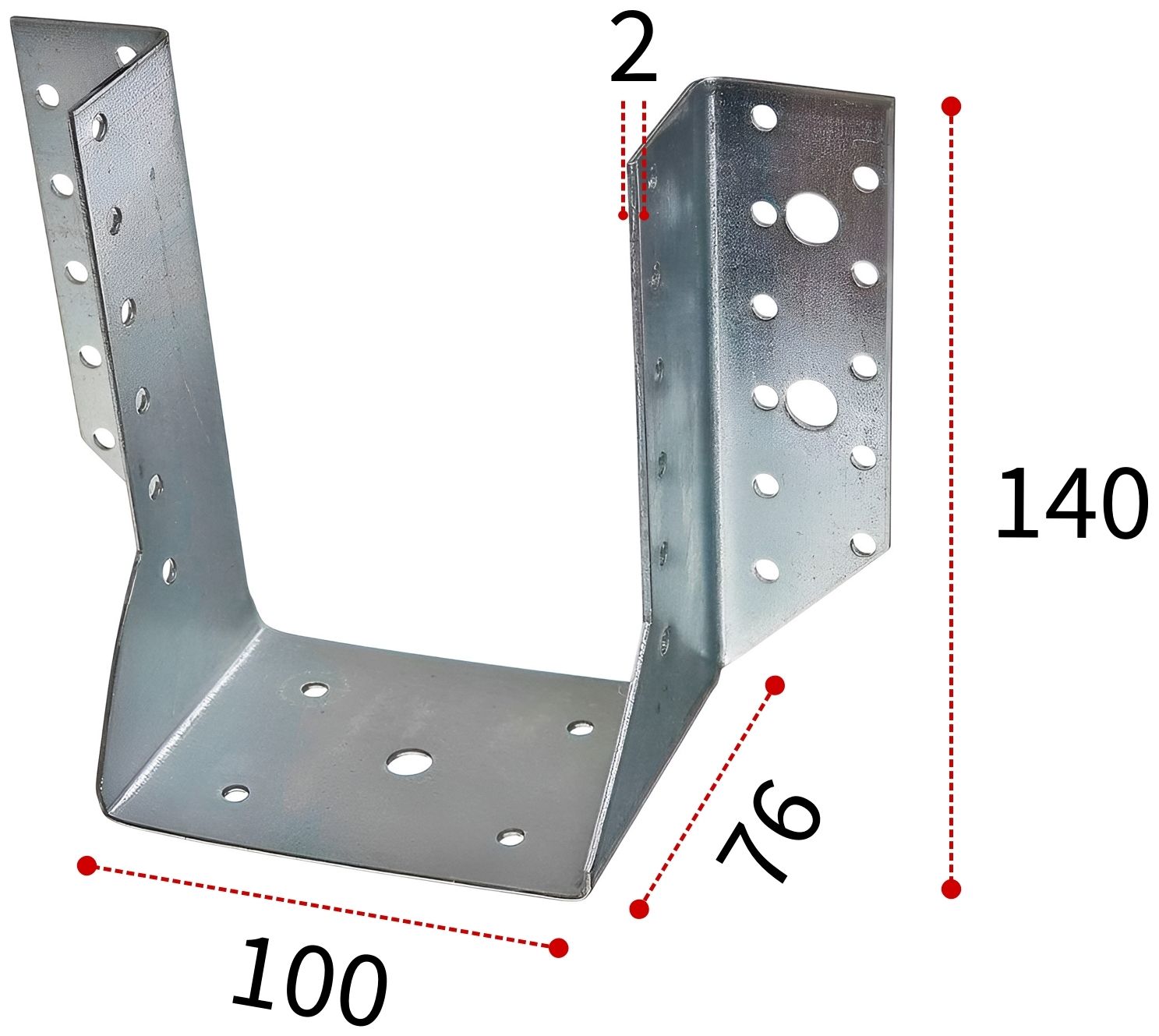 2

140

76

100